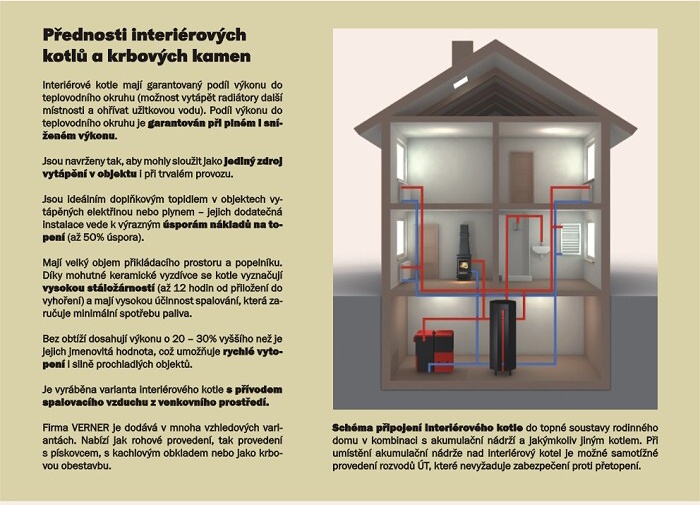 Přednosti interiérových kotlů a krbových kamen

Interiérové kotle mají garantovaný podíl výkonu do teplovodního okruhu (možnost vytápět radiátory další místnosti a ohřívat užitkovou vodu). Podíl výkonu do teplovodního okruhu je garantován při plném i sníženém výkonu.

Jsou navrženy tak, aby mohly sloužit jako jediný zdroj vytápění v objektu i při trvalém provozu.

Jsou ideálním doplňkovým topidlem v objektech vytápěných elektřinou nebo plynem – jejich dodatečná instalace vede k výrazným úsporám nákladů na topení (až 50% úspora).

Mají velký objem přikládacího prostoru a popelníku. Díky mohutné keramické vyzdívce se kotle vyznačují vysokou stáložárností (až 12 hodin od přiložení do vyhoření) a mají vysokou účinnost spalování, která zaručuje minimální spotřebu paliva.

Bez obtíží dosahují výkonu o 20 – 30% vyššího než je jejich jmenovitá hodnota, což umožňuje rychlé vytopení i silně prochladlých objektů.

Je vyráběna varianta interiérového kotle s přívodem spalovacího vzduchu z venkovního prostředí.

Firma VERNER je dodává v mnoha vzhledových variantách. Nabízí jak rohové provedení, tak provedení s pískovcem, s kachlovým obkladem nebo jako krbovou obestavbu.

Schéma připojení interiérového kotle do topné soustavy rodinného domu v kombinaci s akumulační nádrží a jakýmkoliv jiným kotlem. Při umístění akumulační nádrže nad interiérový kotel je možné samotížné provedení rozvodů ÚT, které nevyžaduje zabezpečení proti přetopení.